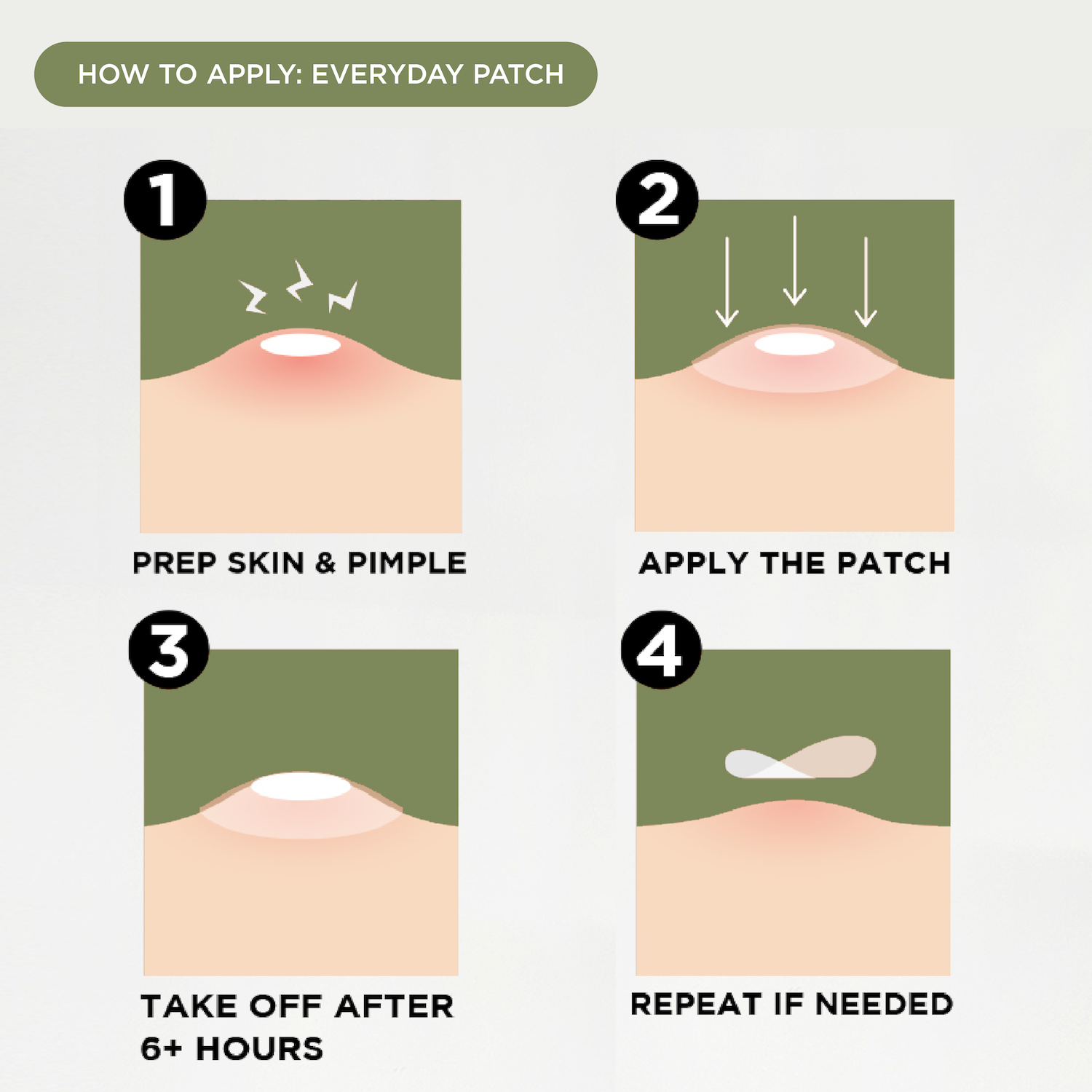 HOW TO APPLY: EVERYDAY PATCH

1

PREP SKIN & PIMPLE

2

APPLY THE PATCH

3

TAKE OFF AFTER 6+ HOURS

4

REPEAT IF NEEDED