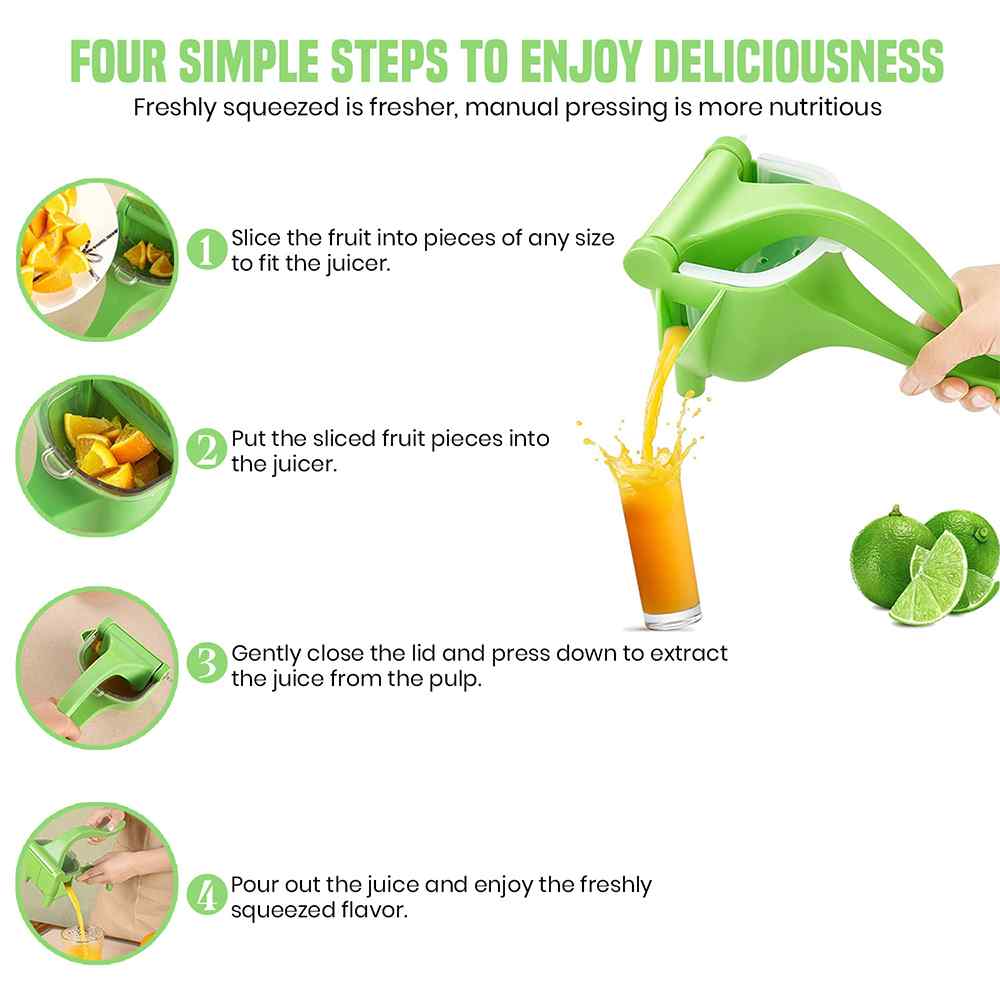 FOUR SIMPLE STEPS TO ENJOY DELICIOUSNESS
Freshly squeezed is fresher, manual pressing is more nutritious

1 Slice the fruit into pieces of any size to fit the juicer.

2 Put the sliced fruit pieces into the juicer.

3 Gently close the lid and press down to extract the juice from the pulp.

4 Pour out the juice and enjoy the freshly squeezed flavor.