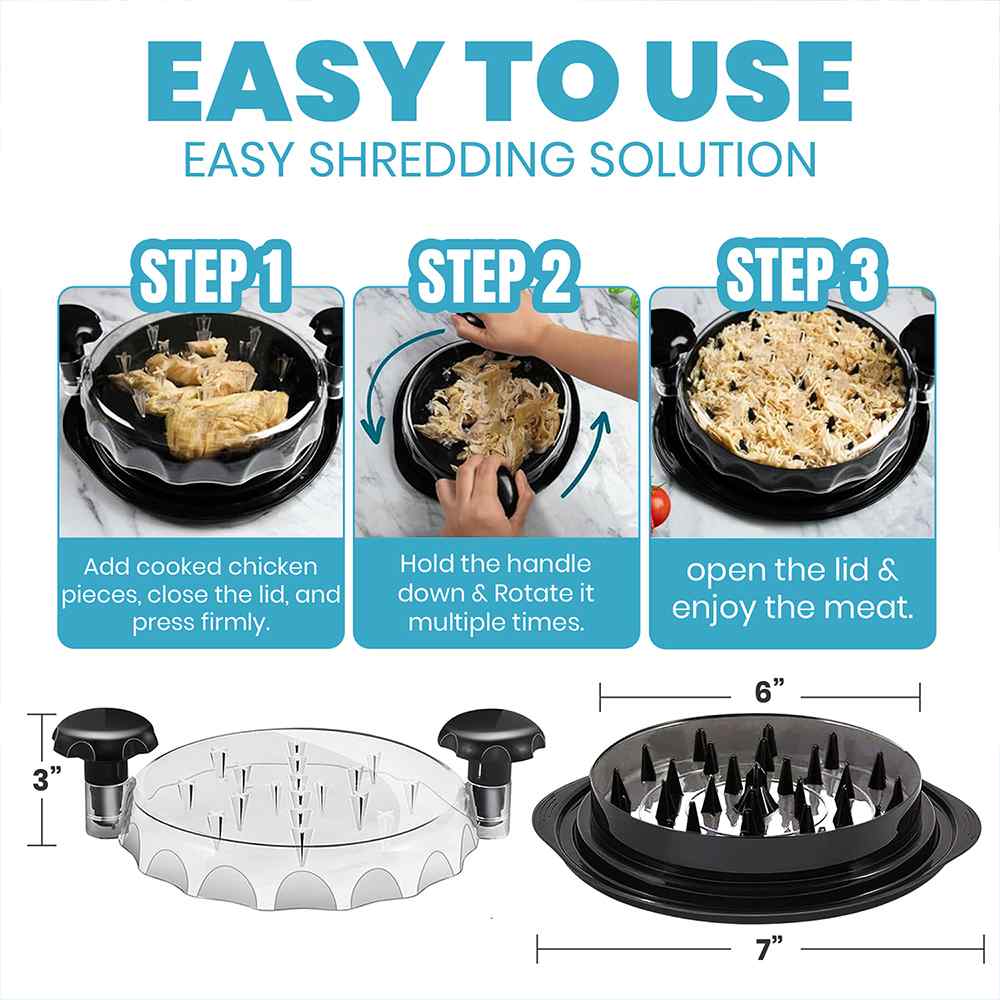 EASY TO USE
EASY SHREDDING SOLUTION

STEP 1
Add cooked chicken pieces, close the lid, and press firmly.

STEP 2
Hold the handle down & Rotate it multiple times.

STEP 3
open the lid & enjoy the meat.

3”

6”

7”