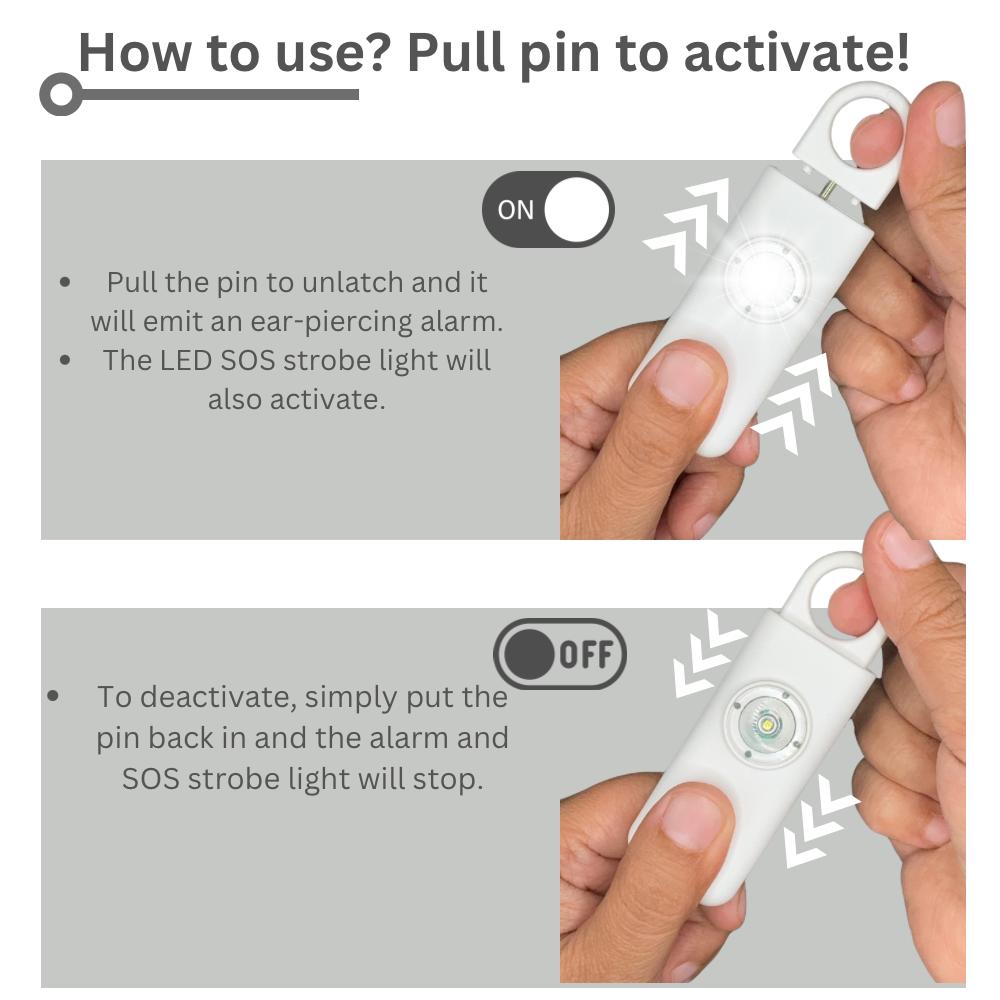 How to use? Pull pin to activate!

ON

• Pull the pin to unlatch and it will emit an ear-piercing alarm.
• The LED SOS strobe light will also activate.

OFF

• To deactivate, simply put the pin back in and the alarm and SOS strobe light will stop.