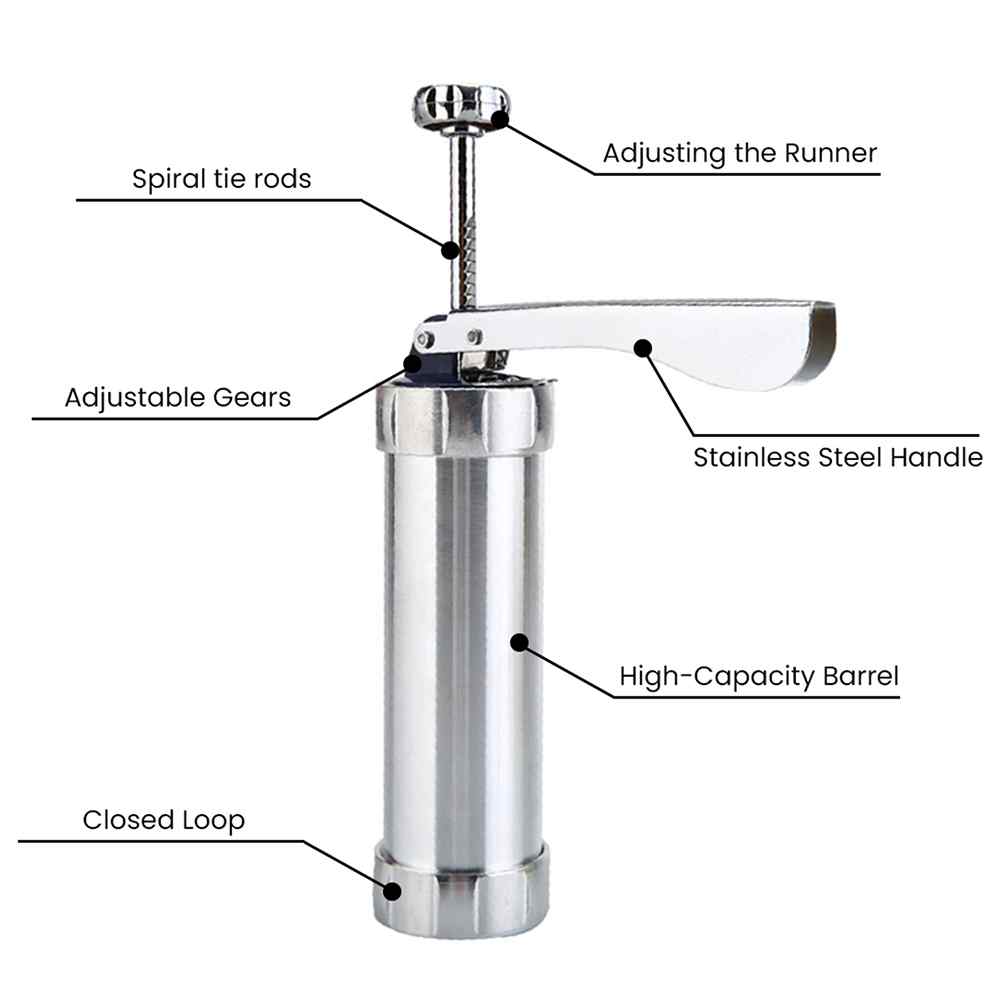 Adjusting the Runner

Spiral tie rods

Adjustable Gears

Stainless Steel Handle

High-Capacity Barrel

Closed Loop