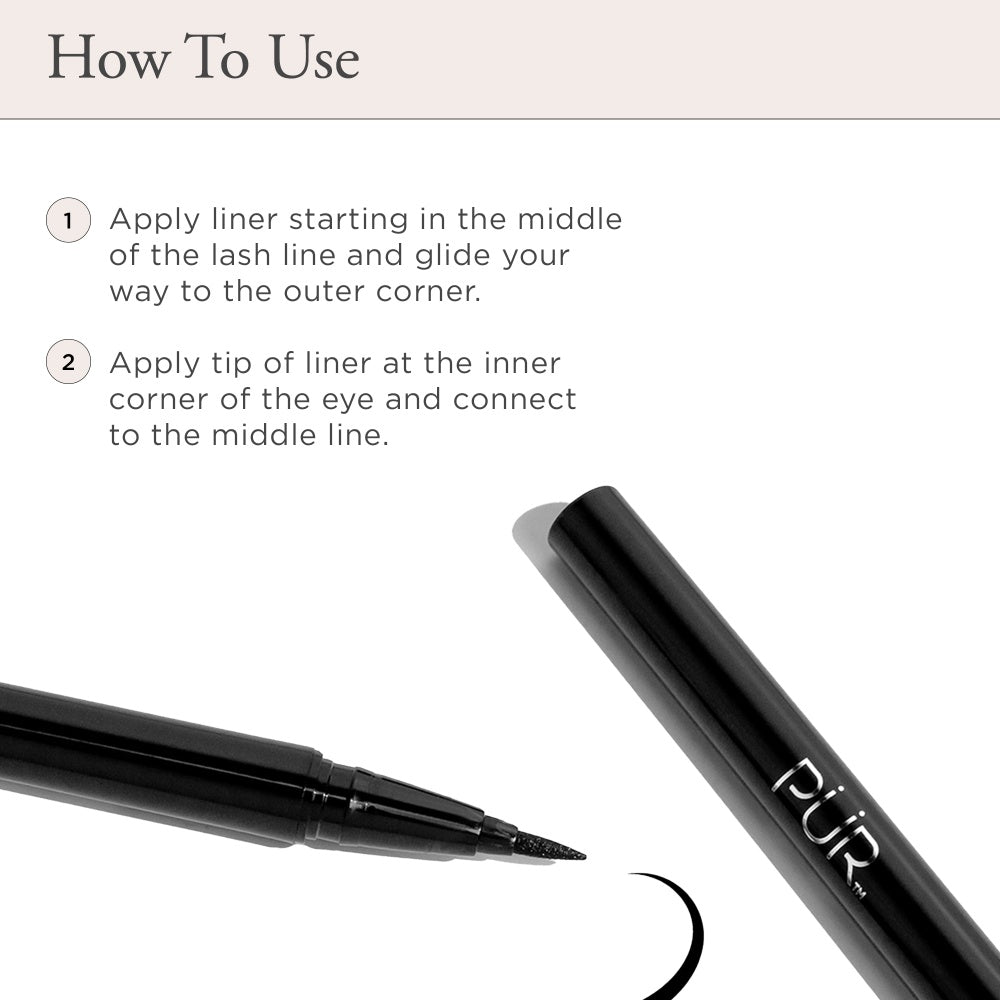 How To Use

1 Apply liner starting in the middle of the lash line and glide your way to the outer corner.

2 Apply tip of liner at the inner corner of the eye and connect to the middle line.

PÜR™